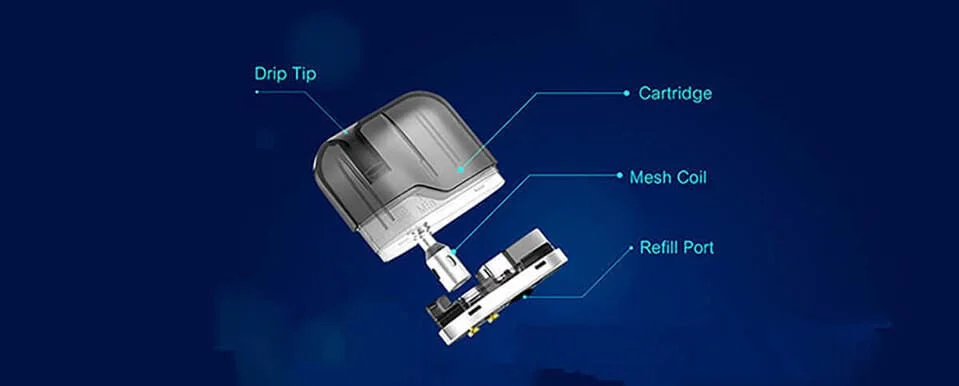 Drip Tip

Cartridge

Mesh Coil

Refill Port